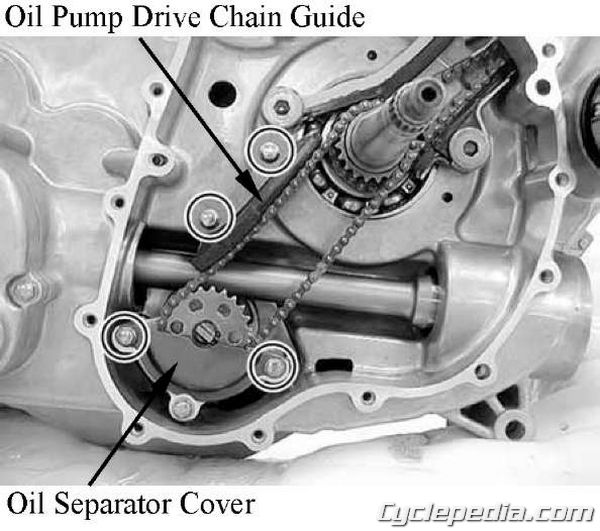 Oil Pump Drive Chain Guide

Oil Separator Cover

Cyclepedia.com