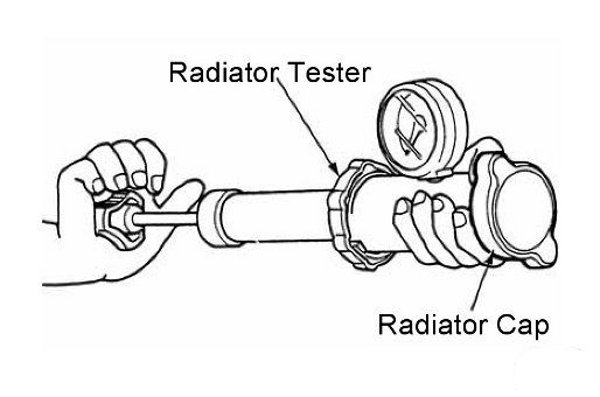 Radiator Tester

Radiator Cap