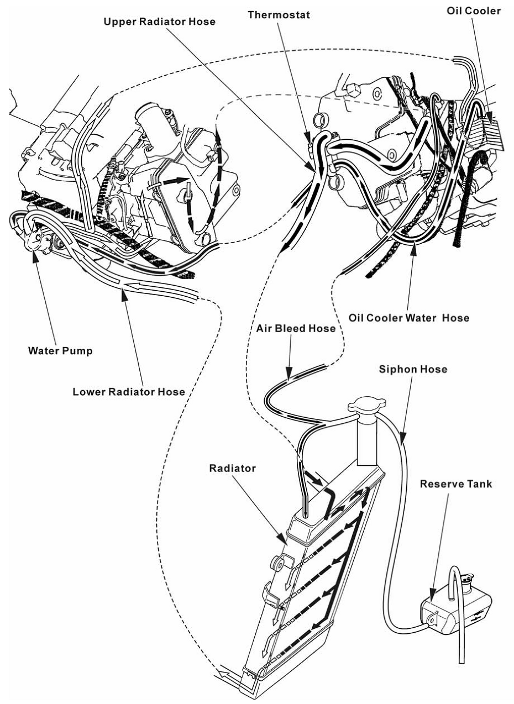 Upper Radiator Hose
Thermostat
Oil Cooler
Oil Cooler Water Hose
Air Bleed Hose
Water Pump
Lower Radiator Hose
Siphon Hose
Radiator
Reserve Tank