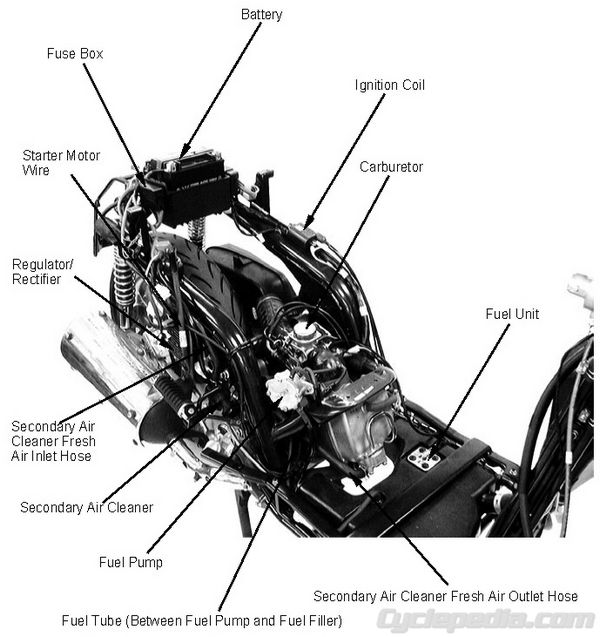 Battery

Fuse Box

Ignition Coil

Starter Motor Wire

Carburetor

Regulator/ Rectifier

Fuel Unit

Secondary Air Cleaner Fresh Air Inlet Hose

Secondary Air Cleaner

Fuel Pump

Secondary Air Cleaner Fresh Air Outlet Hose

Fuel Tube (Between Fuel Pump and Fuel Filler)

Cyclepedia.com